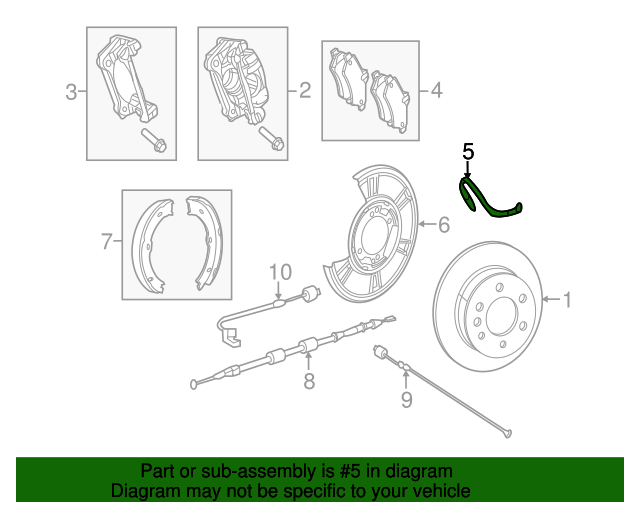 3
2
4
5
7
6
10
1
8
9

Part or sub-assembly is #5 in diagram
Diagram may not be specific to your vehicle