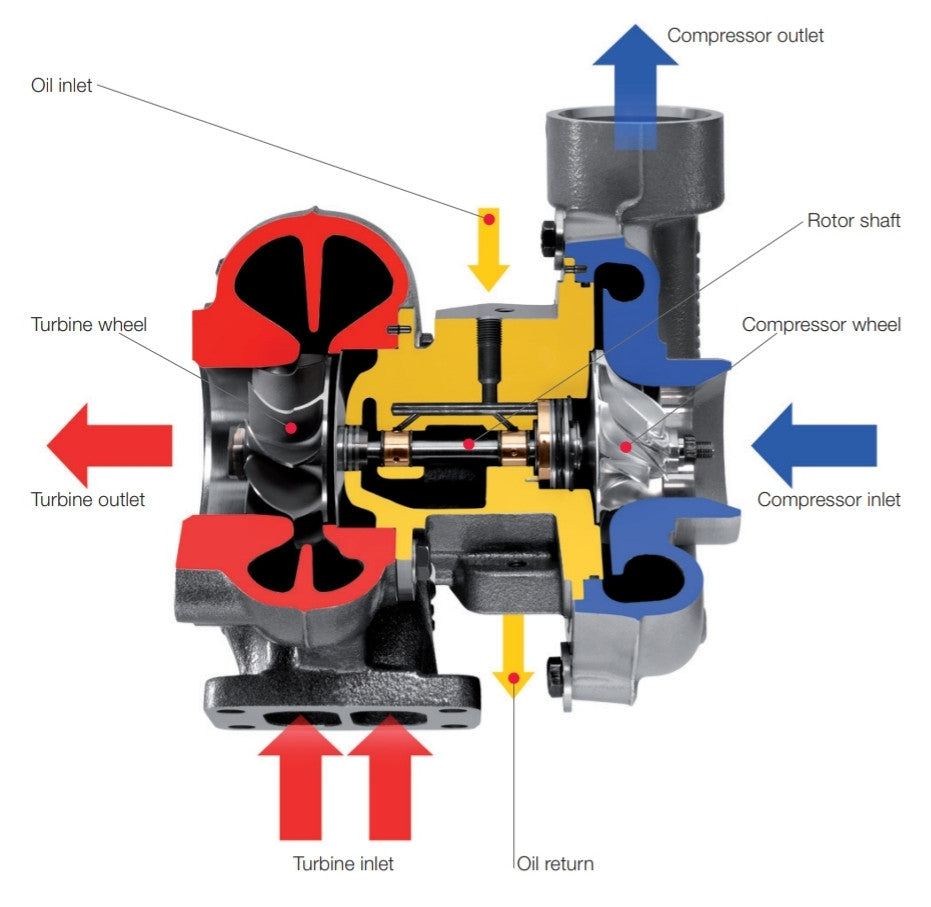 Compressor outlet

Oil inlet

Rotor shaft

Turbine wheel

Compressor wheel

Turbine outlet

Compressor inlet

Turbine inlet

Oil return