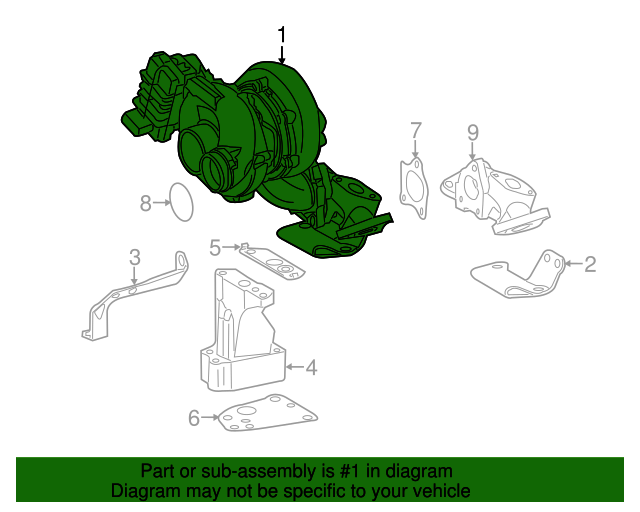 1
7
9
8
5
3
2
4
6

Part or sub-assembly is #1 in diagram
Diagram may not be specific to your vehicle