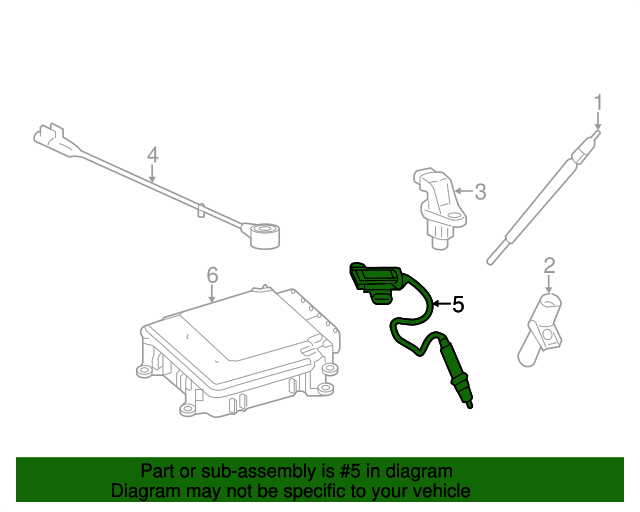 1
4
3
2
6
5

Part or sub-assembly is #5 in diagram
Diagram may not be specific to your vehicle