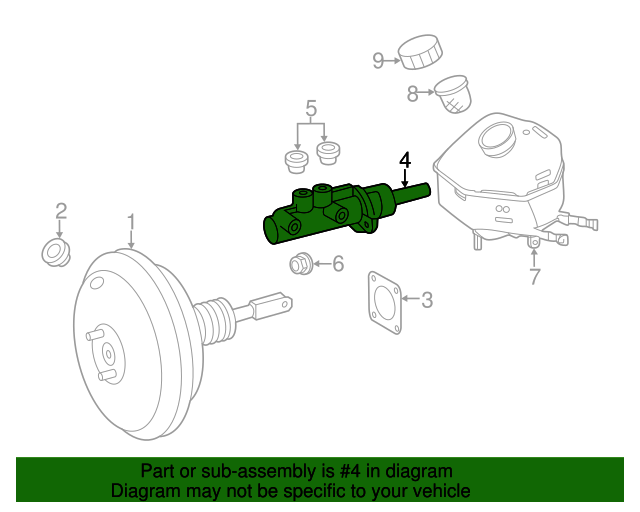 9
8
5
4
2
1
6
3
7

Part or sub-assembly is #4 in diagram
Diagram may not be specific to your vehicle