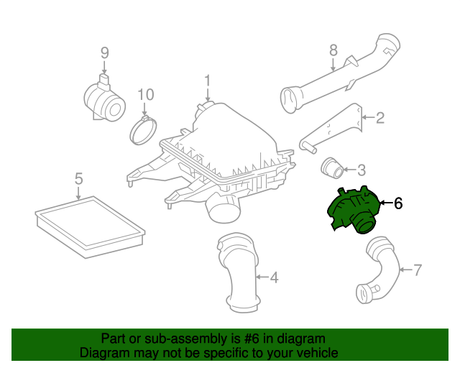 9

8

10

1

2

3

5

6

4

7

Part or sub-assembly is #6 in diagram
Diagram may not be specific to your vehicle