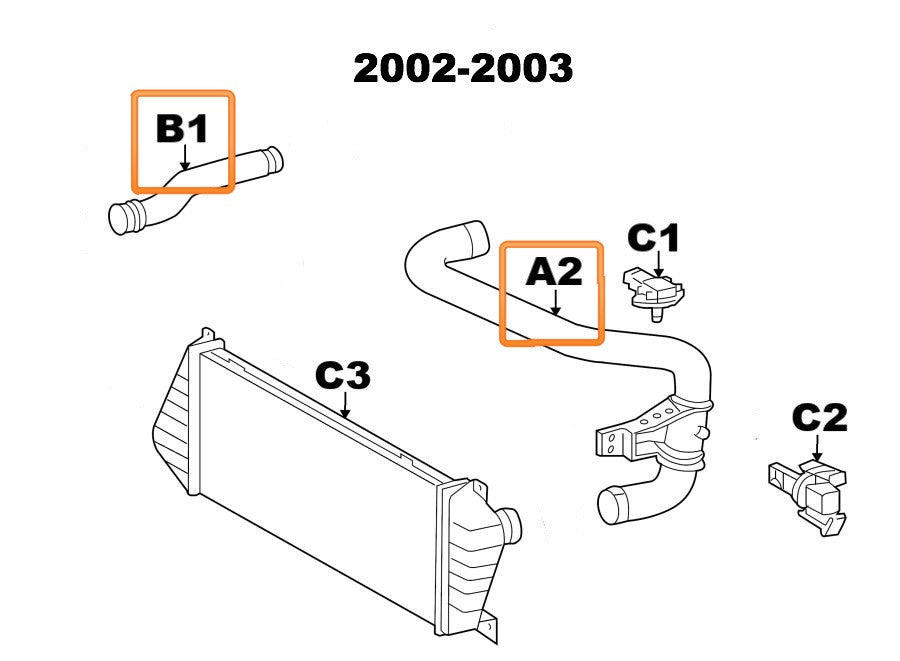 2002-2003

B1

A2

C1

C3

C2