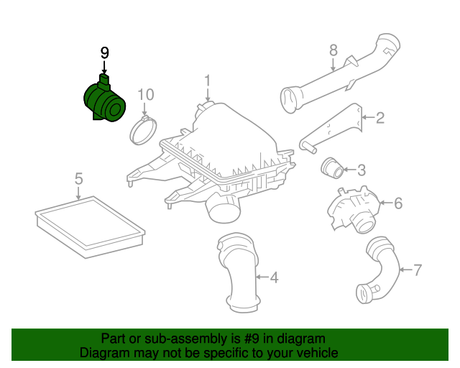 9
10
1
8
2
3
5
6
4
7

Part or sub-assembly is #9 in diagram
Diagram may not be specific to your vehicle