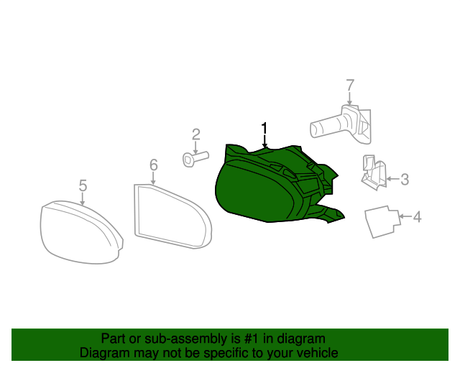 7
1
2
6
3
5
4

Part or sub-assembly is #1 in diagram
Diagram may not be specific to your vehicle