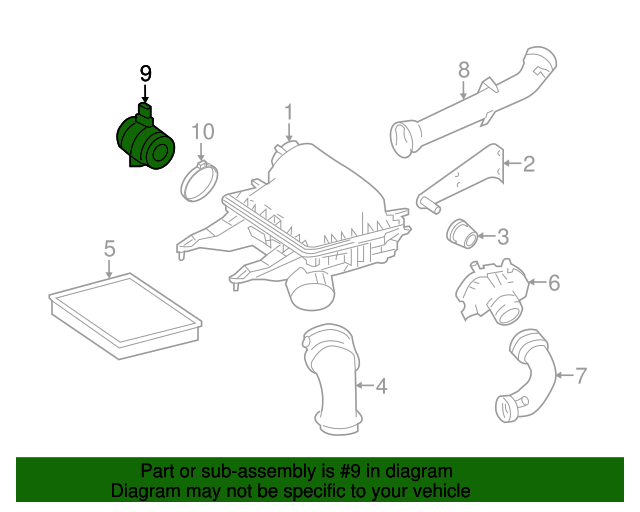 9

10

1

8

2

3

5

6

4

7

Part or sub-assembly is #9 in diagram
Diagram may not be specific to your vehicle